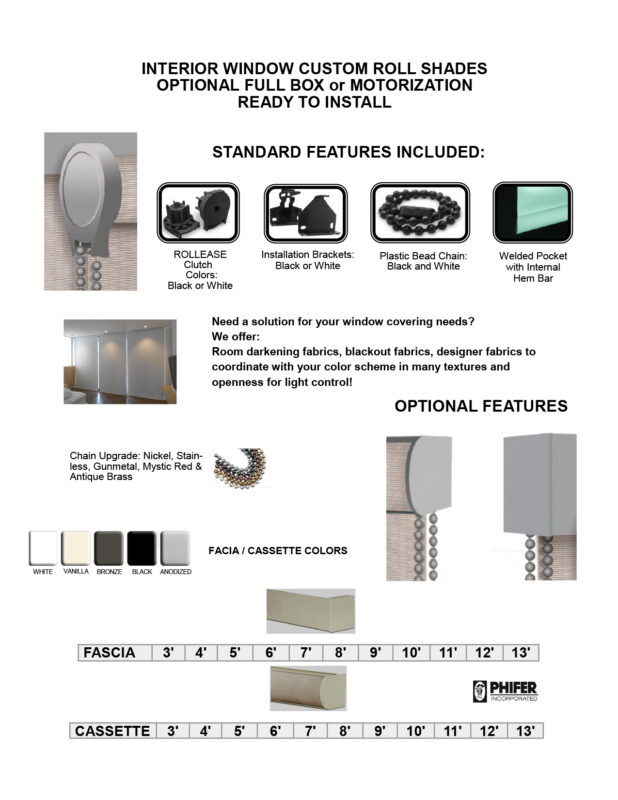 INTERIOR WINDOW CUSTOM ROLL SHADES
OPTIONAL FULL BOX or MOTORIZATION
READY TO INSTALL

STANDARD FEATURES INCLUDED:

ROLLEASE Clutch Colors: Black or White

Installation Brackets: Black or White

Plastic Bead Chain: Black and White

Welded Pocket with Internal Hem Bar

Need a solution for your window covering needs?
We offer:
Room darkening fabrics, blackout fabrics, designer fabrics to coordinate with your color scheme in many textures and openness for light control!

OPTIONAL FEATURES

Chain Upgrade: Nickel, Stainless, Gunmetal, Mystic Red & Antique Brass

WHITE VANILLA BRONZE BLACK ANODIZED

FACIA / CASSETTE COLORS

| FASCIA | 3' | 4' | 5' | 6' | 7' | 8' | 9' | 10' | 11' | 12' | 13' |
|---|---|---|---|---|---|---|---|---|---|---|---|

PHIFER INCORPORATED

| CASSETTE | 3' | 4' | 5' | 6' | 7' | 8' | 9' | 10' | 11' | 12' | 13' |
|---|---|---|---|---|---|---|---|---|---|---|---|